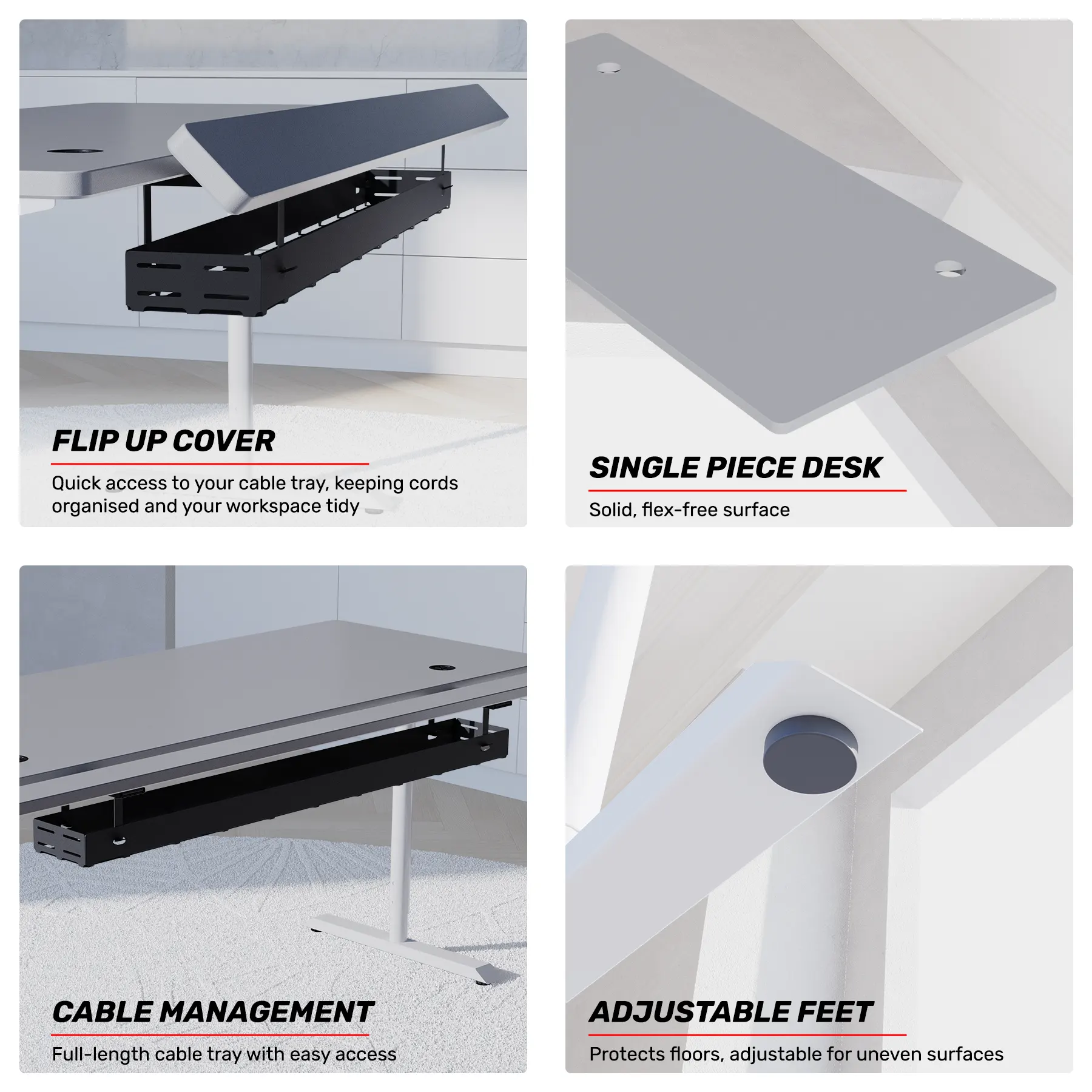 FLIP UP COVER

Quick access to your cable tray, keeping cords organised and your workspace tidy

SINGLE PIECE DESK

Solid, flex-free surface

CABLE MANAGEMENT

Full-length cable tray with easy access

ADJUSTABLE FEET

Protects floors, adjustable for uneven surfaces