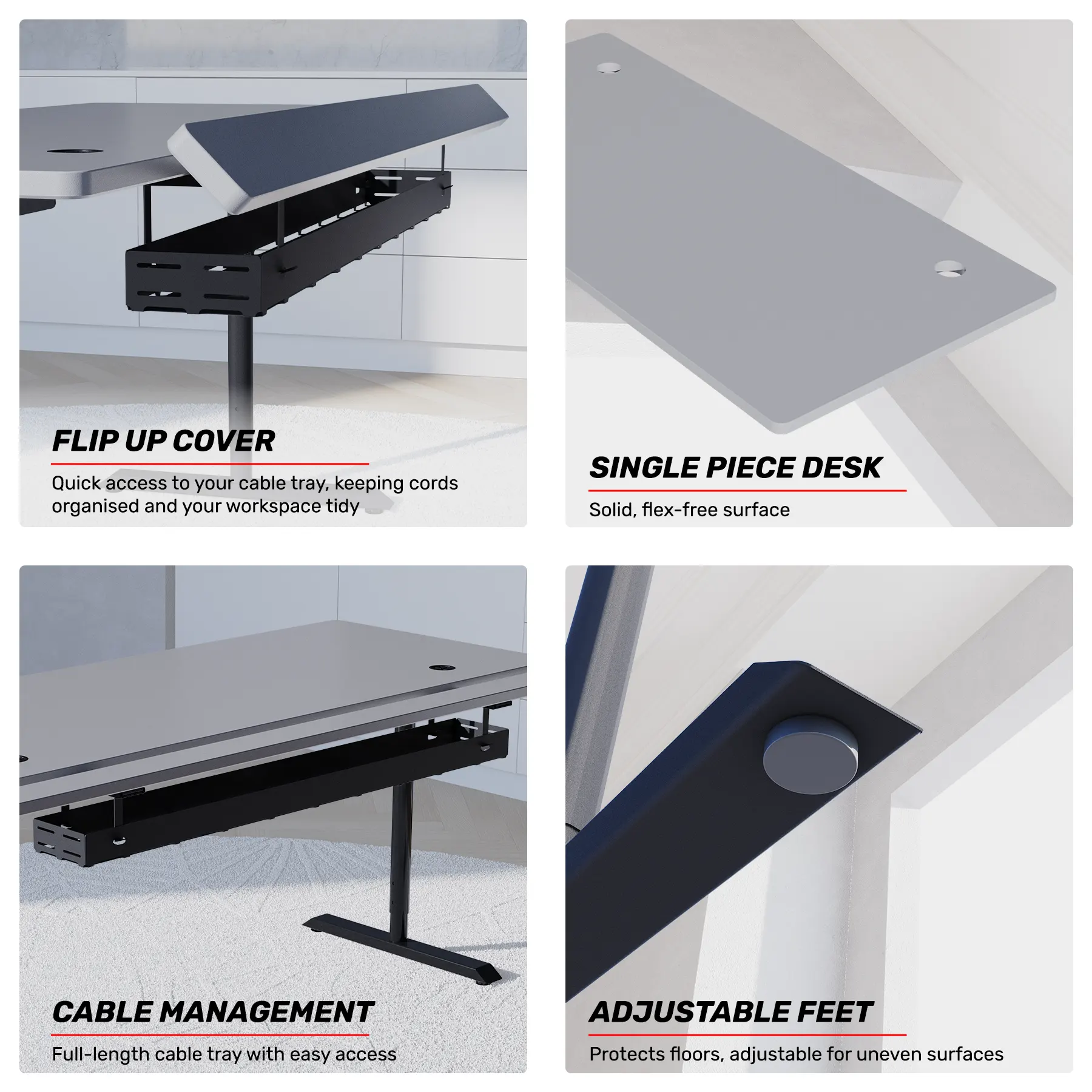 FLIP UP COVER

Quick access to your cable tray, keeping cords organised and your workspace tidy

SINGLE PIECE DESK

Solid, flex-free surface

CABLE MANAGEMENT

Full-length cable tray with easy access

ADJUSTABLE FEET

Protects floors, adjustable for uneven surfaces