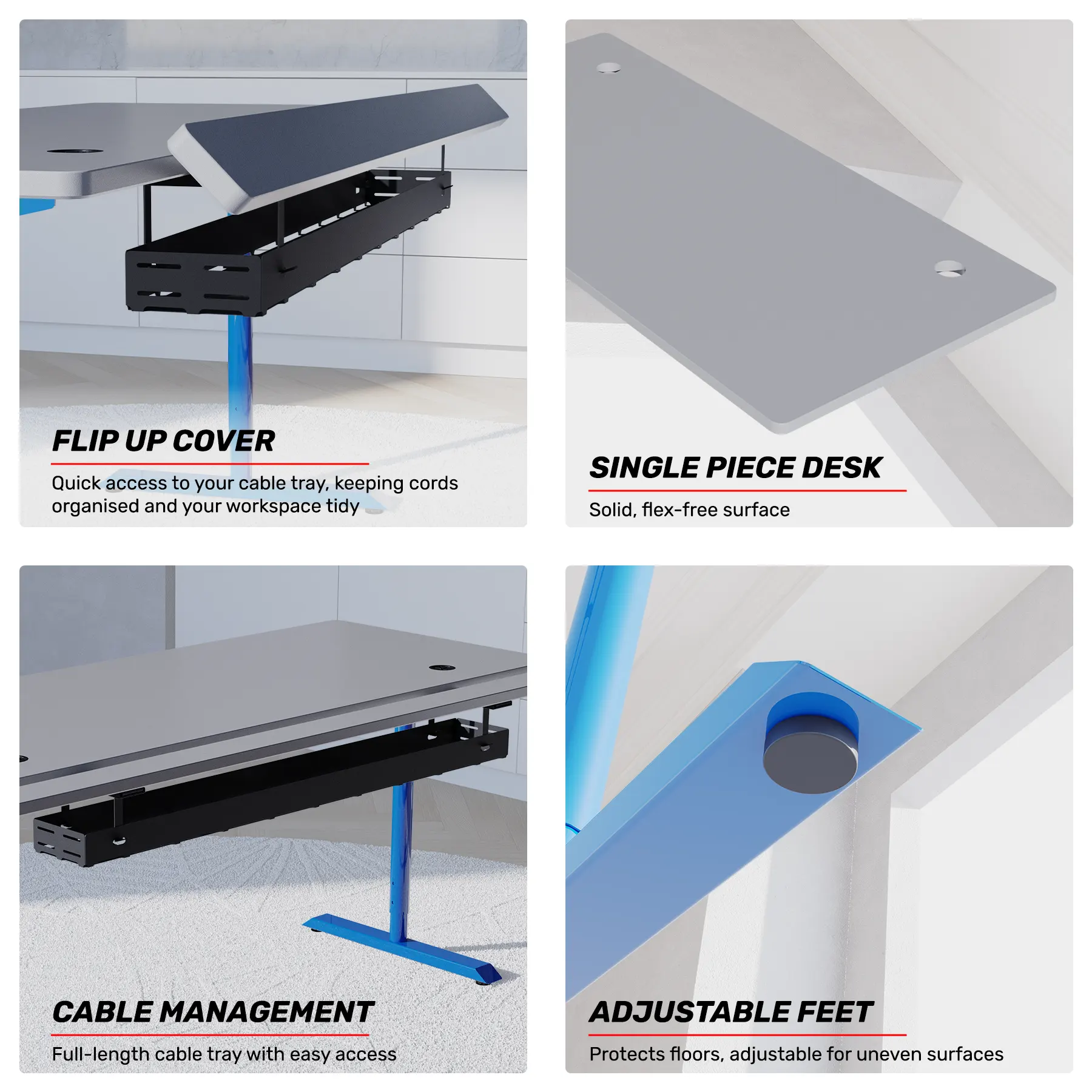 FLIP UP COVER

Quick access to your cable tray, keeping cords organised and your workspace tidy

SINGLE PIECE DESK

Solid, flex-free surface

CABLE MANAGEMENT

Full-length cable tray with easy access

ADJUSTABLE FEET

Protects floors, adjustable for uneven surfaces